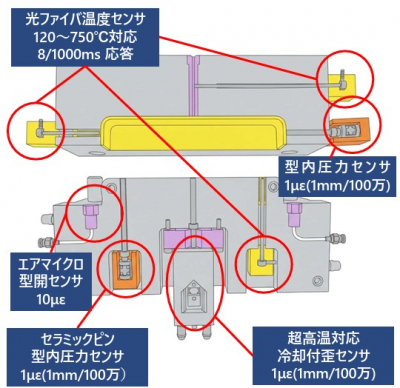 光ファイバ温度センサ
120～750°C対応
8/1000ms 応答

型内圧力センサ
1με(1mm/100万)

エアマイクロ
型開センサ
10με

セラミックピン
型内圧力センサ
1με(1mm/100万)

超高温対応
冷却付歪センサ
1με(1mm/100万)