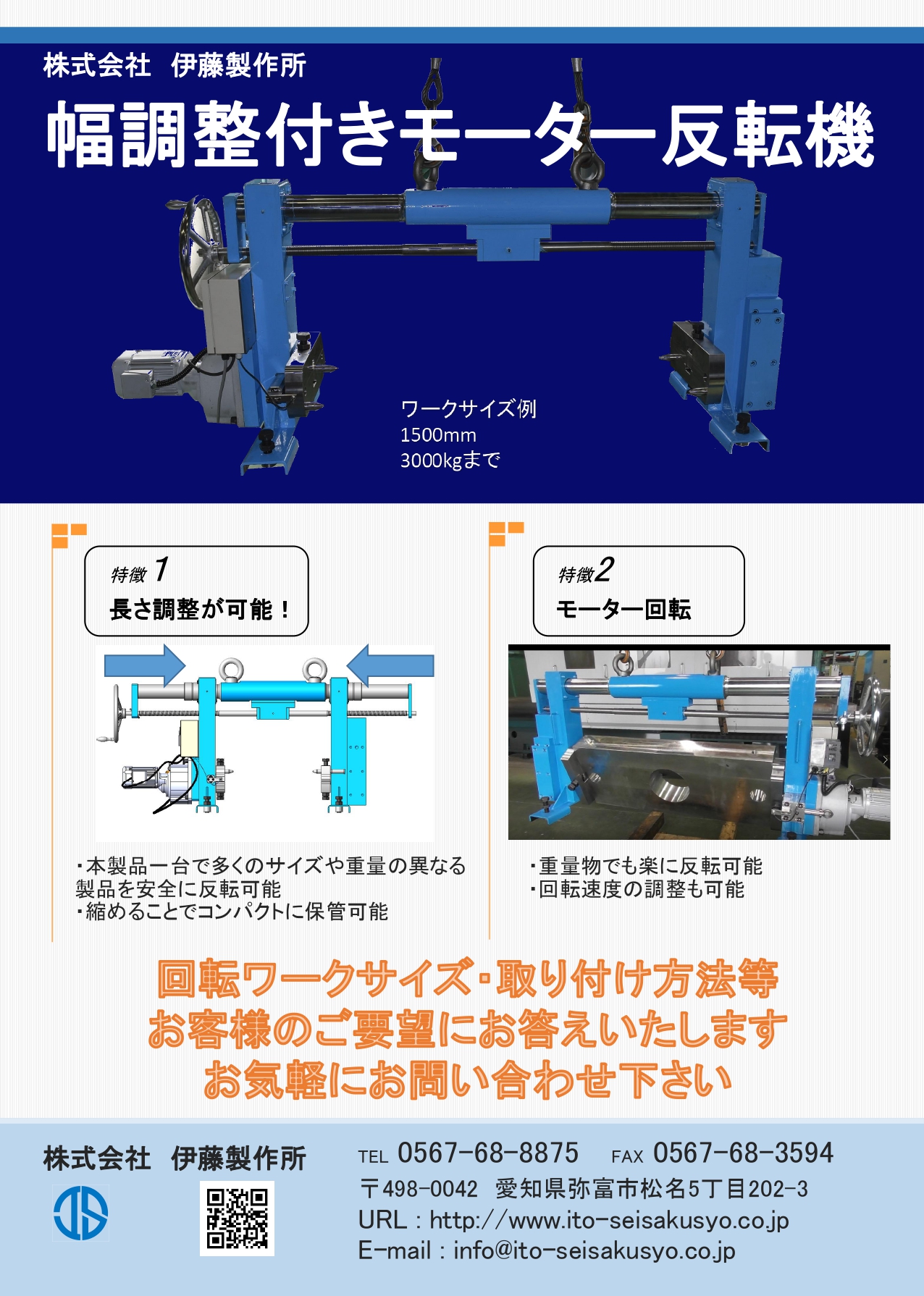 株式会社　伊藤製作所

幅調整付きモーター反転機

ワークサイズ例
1500mm
3000kgまで

特徴 1
長さ調整が可能！

・本製品一台で多くのサイズや重量の異なる製品を安全に反転可能
・縮めることでコンパクトに保管可能

特徴2
モーター回転

・重量物でも楽に反転可能
・回転速度の調整も可能

回転ワークサイズ・取り付け方法等
お客様のご要望にお答えいたします
お気軽にお問い合わせ下さい

株式会社　伊藤製作所

TEL 0567-68-8875　FAX 0567-68-3594
〒498-0042　愛知県弥富市松名5丁目202-3
URL : http://www.ito-seisakusyo.co.jp
E-mail : info@ito-seisakusyo.co.jp